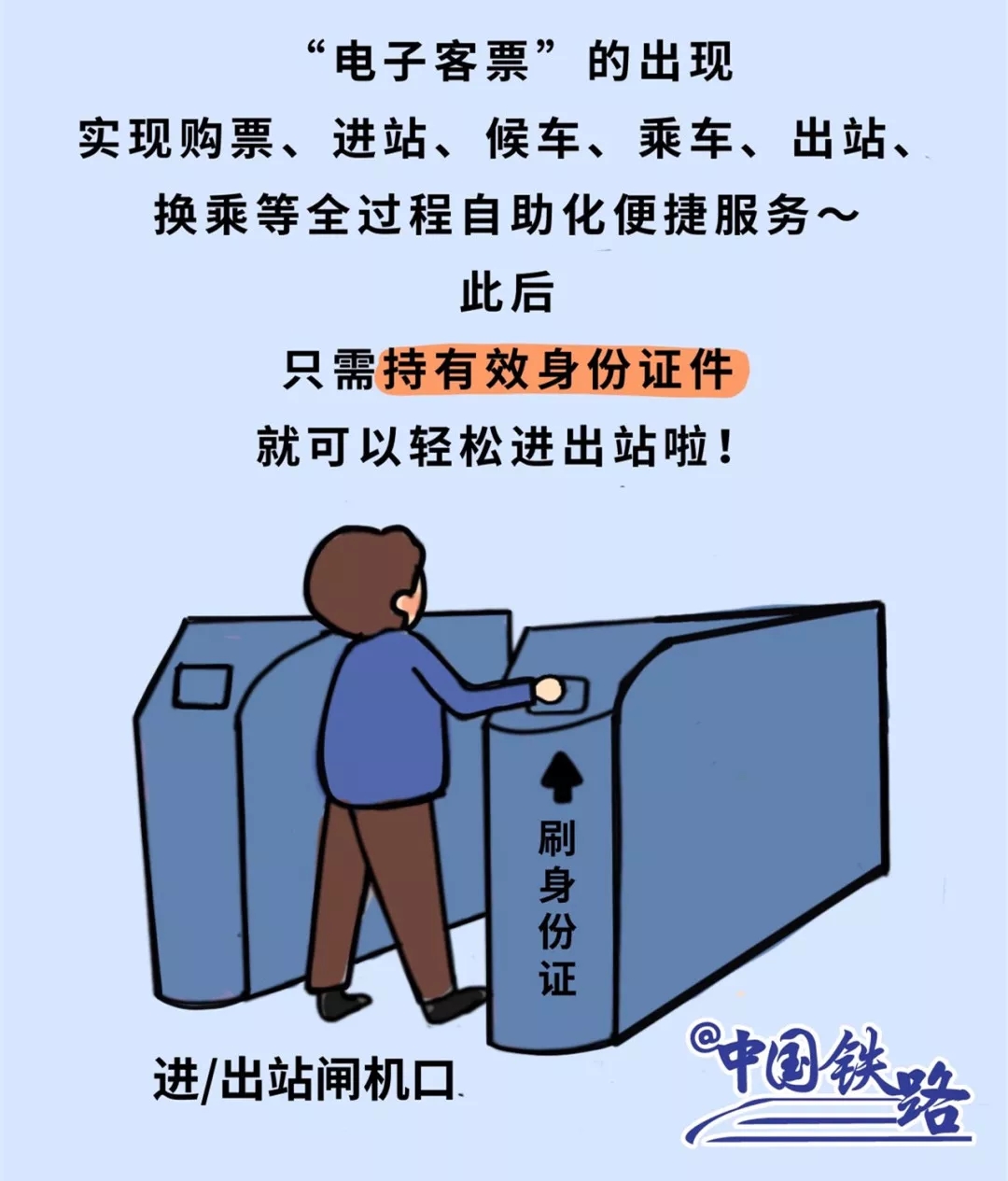 “电子客票”的出现
实现购票、进站、候车、乘车、出站、换乘等全过程自助化便捷服务～
此后
只需持有效身份证件
就可以轻松进出站啦！

刷身份证

进/出站闸机口

@中国铁路