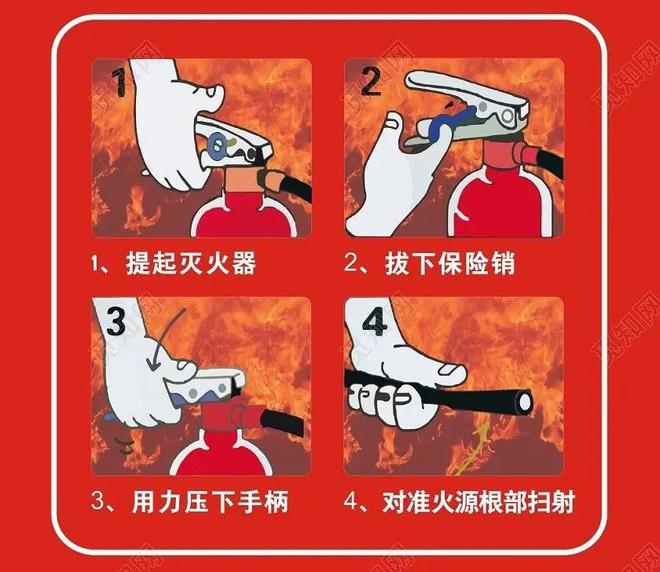 1

1、提起灭火器

2

2、拔下保险销

3

3、用力压下手柄

4

4、对准火源根部扫射

觅知网